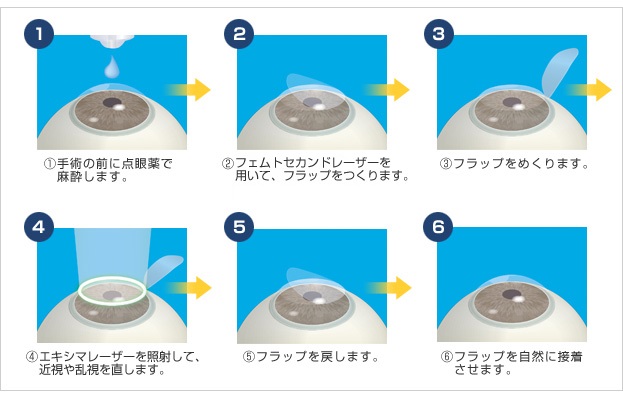 1

①手術の前に点眼薬で麻酔します。

2

②フェムトセカンドレーザーを用いて、フラップをつくります。

3

③フラップをめくります。

4

④エキシマレーザーを照射して、近視や乱視を直します。

5

⑤フラップを戻します。

6

⑥フラップを自然に接着させます。